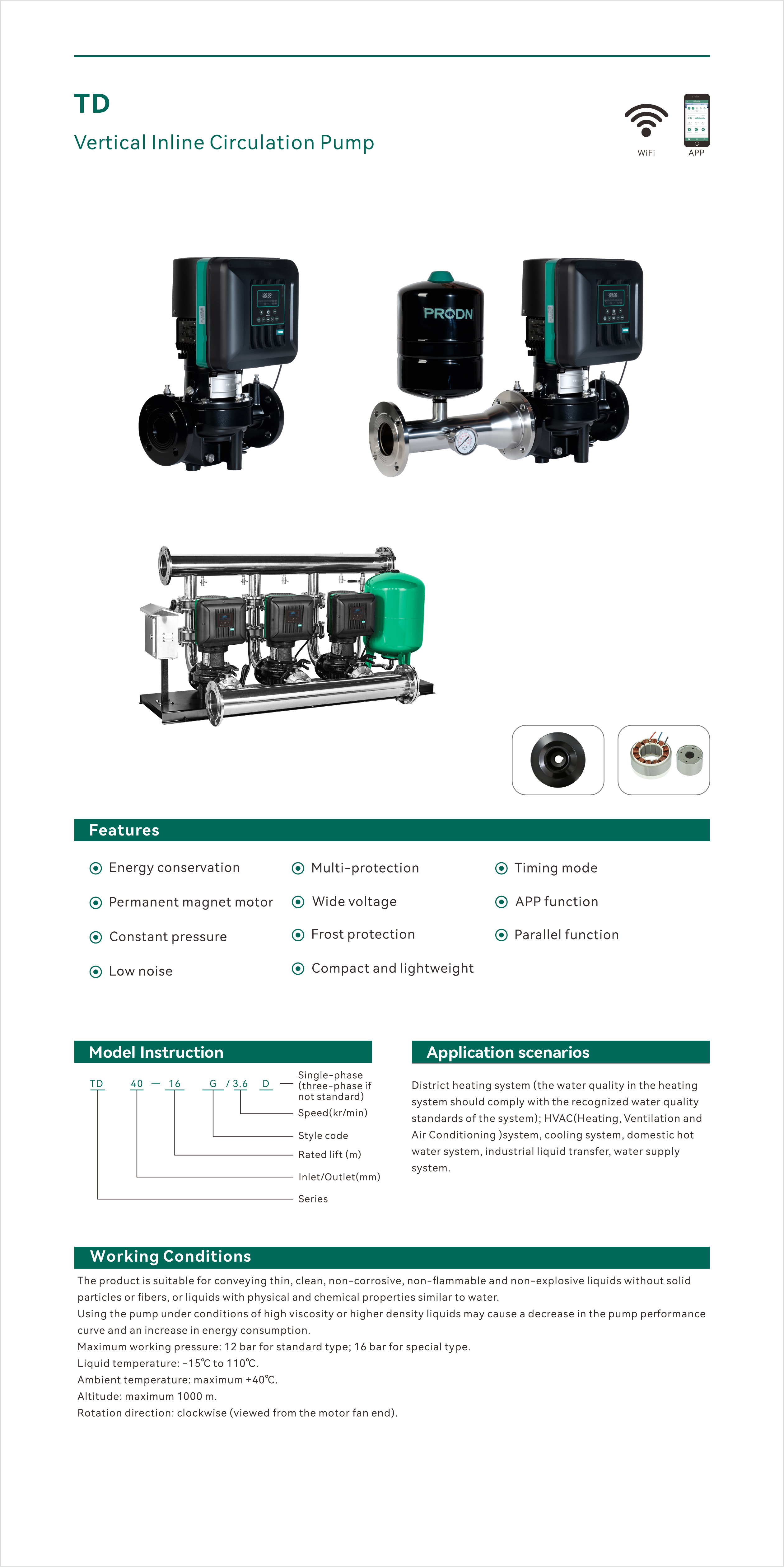 TD

Vertical Inline Circulation Pump

WiFi APP

PRODN

Features

Energy conservation
Permanent magnet motor
Constant pressure
Low noise

Multi-protection
Wide voltage
Frost protection
Compact and lightweight

Timing mode
APP function
Parallel function

Model Instruction

TD 40 — 16 G / 3.6 D

Single-phase (three-phase if not standard)
Speed(kr/min)
Style code
Rated lift (m)
Inlet/Outlet(mm)
Series

Application scenarios

District heating system (the water quality in the heating system should comply with the recognized water quality standards of the system); HVAC(Heating, Ventilation and Air Conditioning )system, cooling system, domestic hot water system, industrial liquid transfer, water supply system.

Working Conditions

The product is suitable for conveying thin, clean, non-corrosive, non-flammable and non-explosive liquids without solid particles or fibers, or liquids with physical and chemical properties similar to water.
Using the pump under conditions of high viscosity or higher density liquids may cause a decrease in the pump performance curve and an increase in energy consumption.
Maximum working pressure: 12 bar for standard type; 16 bar for special type.
Liquid temperature: -15℃ to 110℃.
Ambient temperature: maximum +40℃.
Altitude: maximum 1000 m.
Rotation direction: clockwise (viewed from the motor fan end).